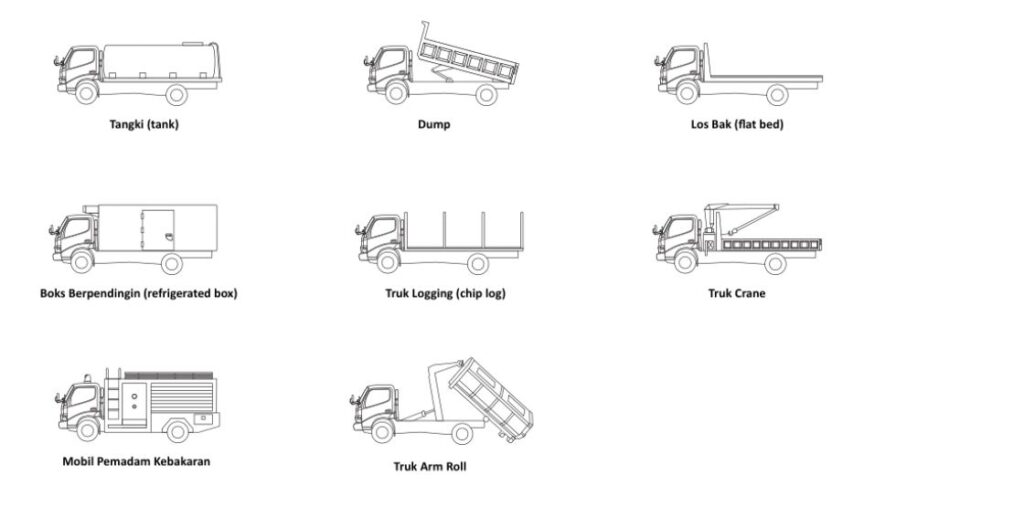 Tangki (tank)

Dump

Los Bak (flat bed)

Boks Berpendingin (refrigerated box)

Truk Logging (chip log)

Truk Crane

Mobil Pemadam Kebakaran

Truk Arm Roll